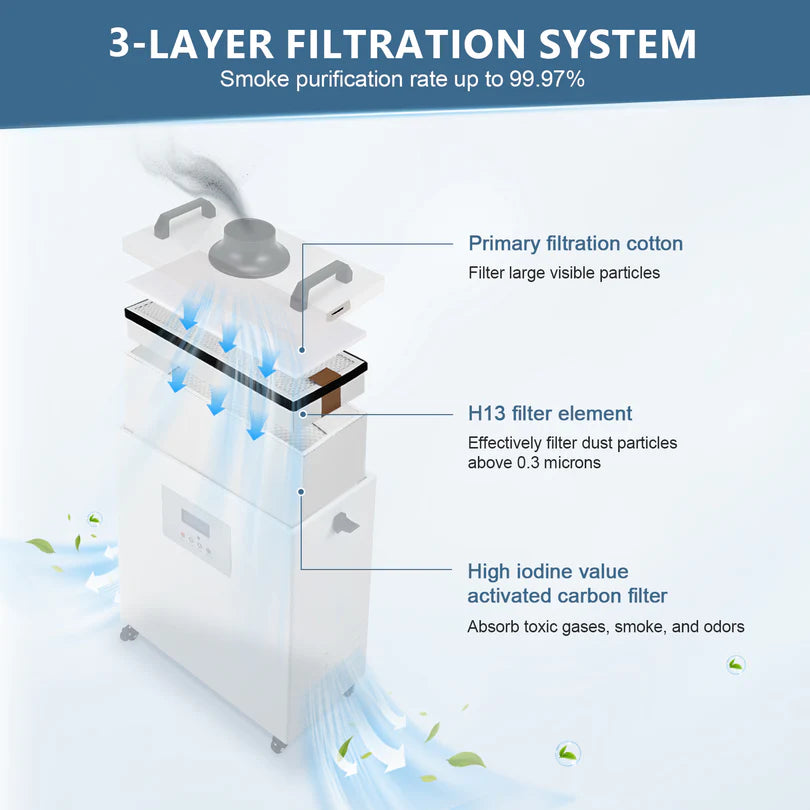 3-LAYER FILTRATION SYSTEM

Smoke purification rate up to 99.97%

Primary filtration cotton

Filter large visible particles

H13 filter element

Effectively filter dust particles above 0.3 microns

High iodine value activated carbon filter

Absorb toxic gases, smoke, and odors