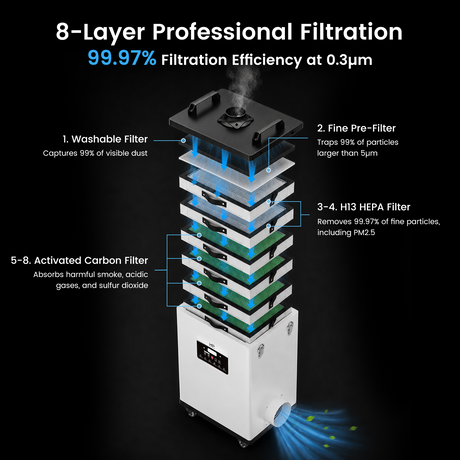 8-Layer Professional Filtration
99.97% Filtration Efficiency at 0.3μm

1. Washable Filter
Captures 99% of visible dust

2. Fine Pre-Filter
Traps 99% of particles larger than 5μm

3-4. H13 HEPA Filter
Removes 99.97% of fine particles, including PM2.5

5-8. Activated Carbon Filter
Absorbs harmful smoke, acidic gases, and sulfur dioxide