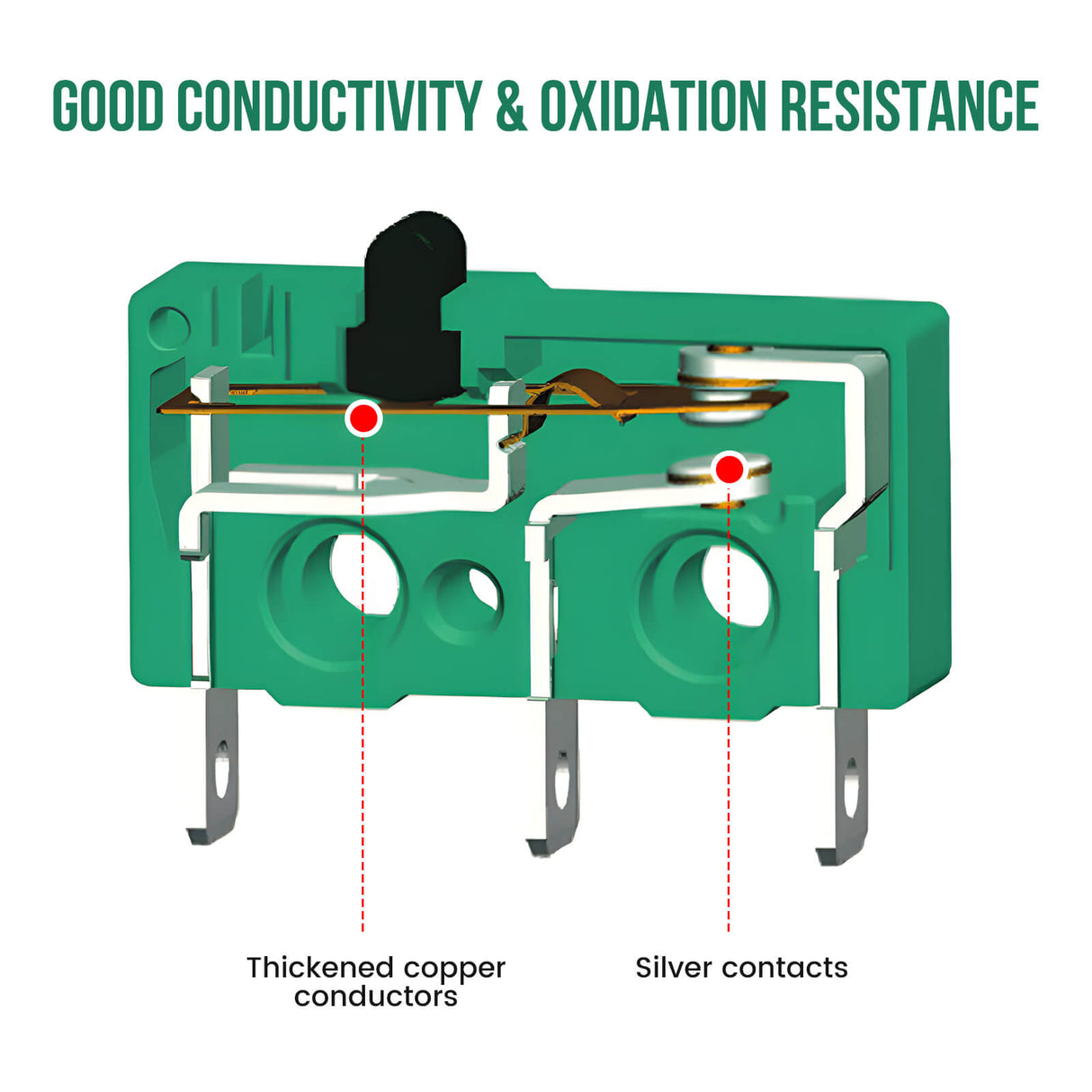 GOOD CONDUCTIVITY & OXIDATION RESISTANCE

Thickened copper conductors

Silver contacts