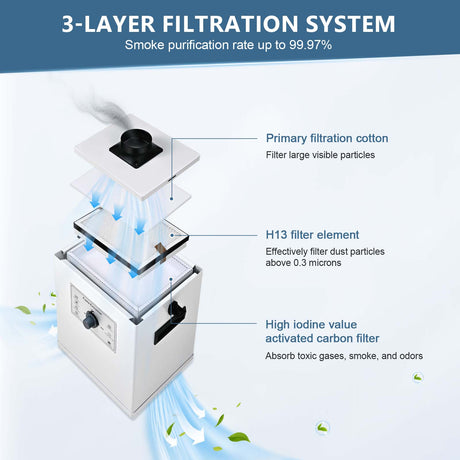 3-LAYER FILTRATION SYSTEM
Smoke purification rate up to 99.97%

Primary filtration cotton
Filter large visible particles

H13 filter element
Effectively filter dust particles above 0.3 microns

High iodine value activated carbon filter
Absorb toxic gases, smoke, and odors