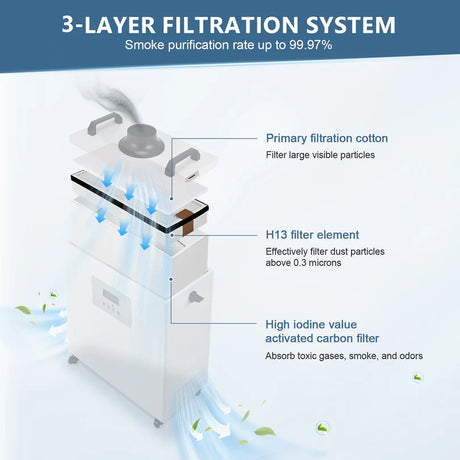 3-LAYER FILTRATION SYSTEM
Smoke purification rate up to 99.97%

Primary filtration cotton
Filter large visible particles

H13 filter element
Effectively filter dust particles above 0.3 microns

High iodine value activated carbon filter
Absorb toxic gases, smoke, and odors