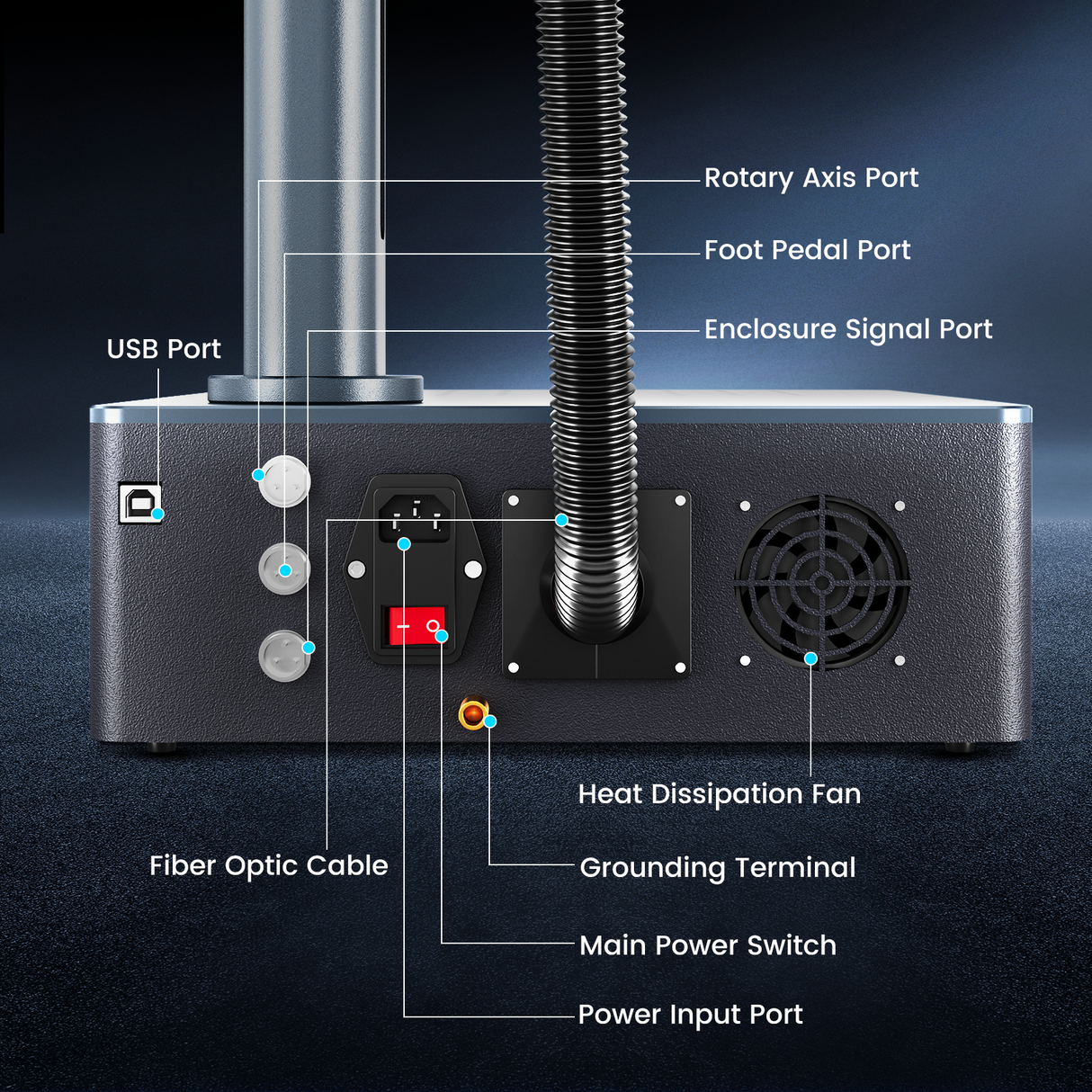 Rotary Axis Port

Foot Pedal Port

Enclosure Signal Port

USB Port

Heat Dissipation Fan

Fiber Optic Cable

Grounding Terminal

Main Power Switch

Power Input Port