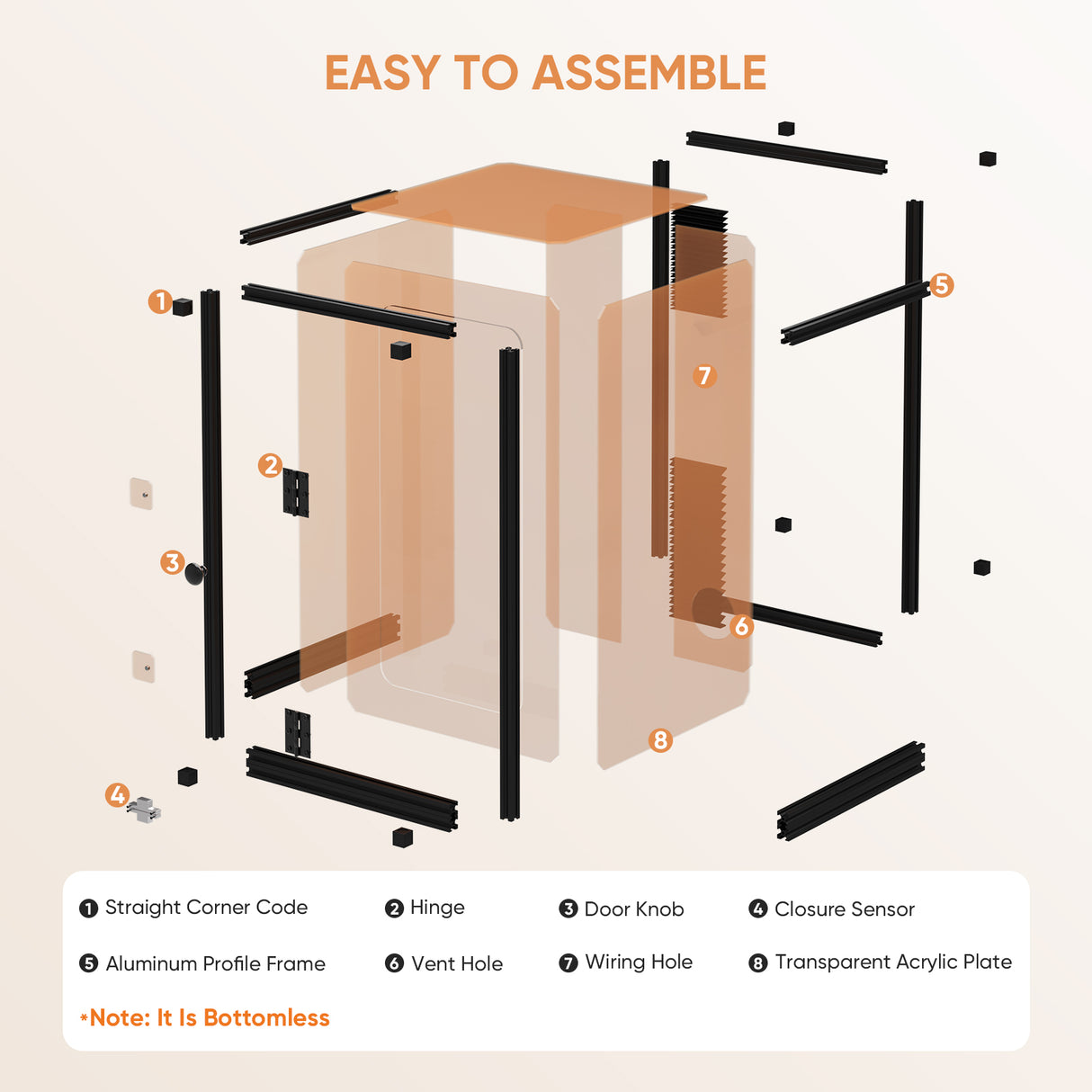 EASY TO ASSEMBLE

1

5

7

2

3

6

8

4

❶ Straight Corner Code
❷ Hinge
❸ Door Knob
❹ Closure Sensor

❺ Aluminum Profile Frame
❻ Vent Hole
❼ Wiring Hole
❽ Transparent Acrylic Plate

*Note: It Is Bottomless